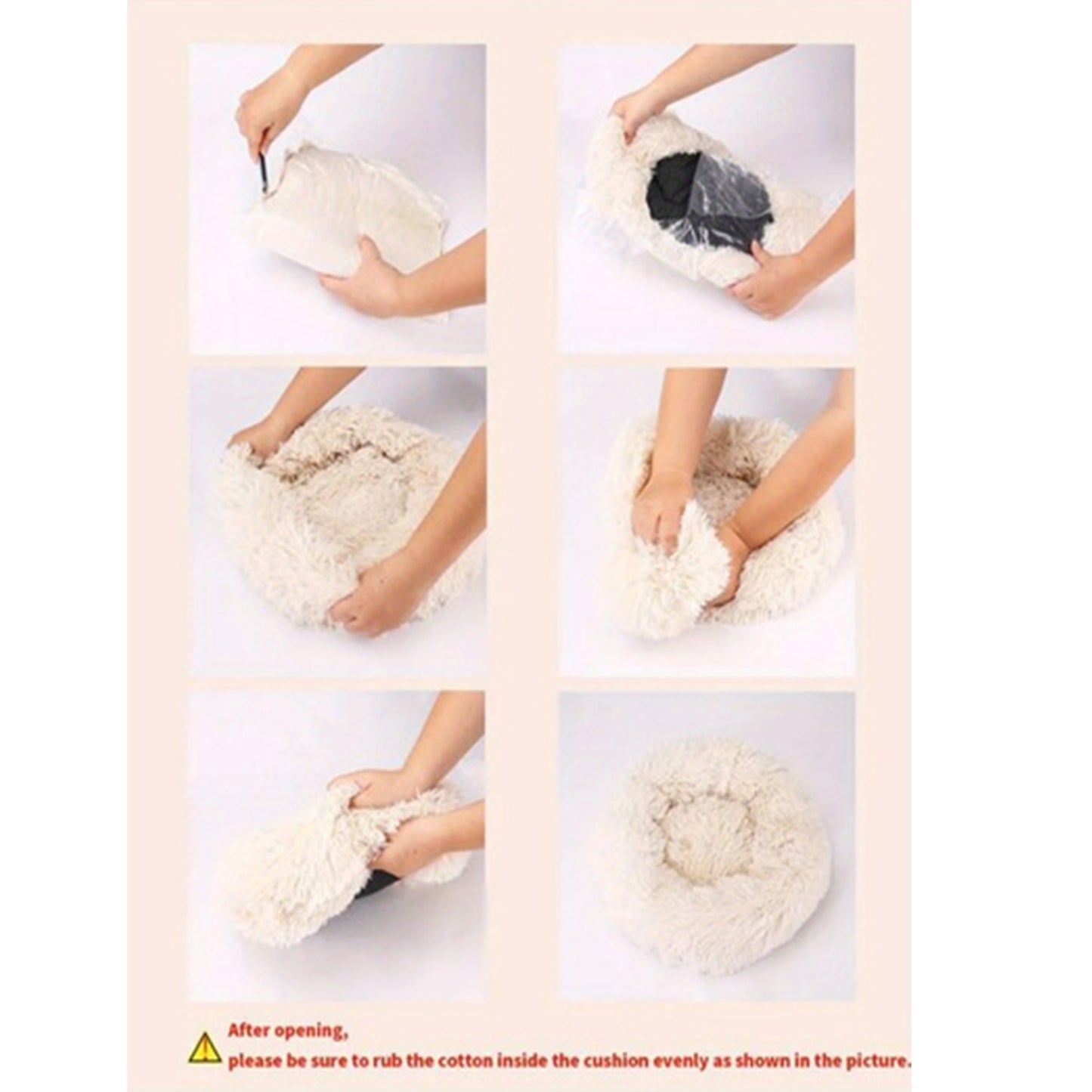 After opening,
please be sure to rub the cotton inside the cushion evenly as shown in the picture.